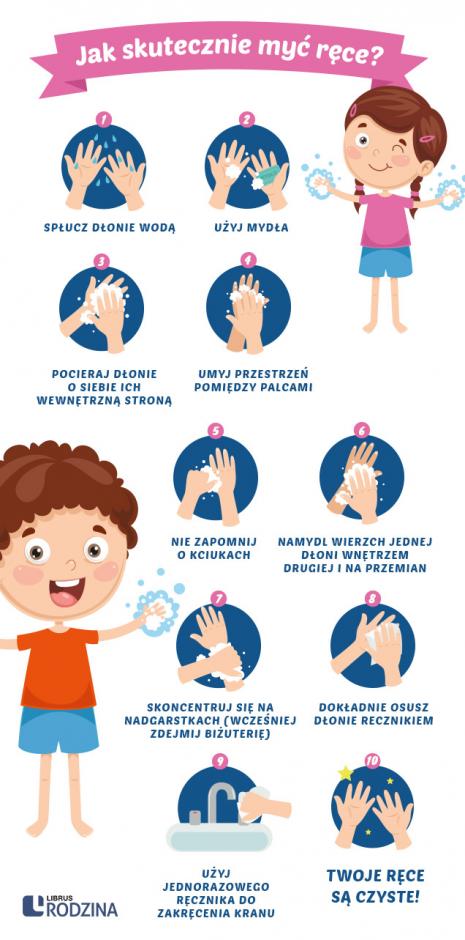 Jak skutecznie myć ręce?

1
SPŁUCZ DŁONIE WODĄ

2
UŻYJ MYDŁA

3
POCIERAJ DŁONIE O SIEBIE ICH WEWNĘTRZNĄ STRONĄ

4
UMYJ PRZESTRZEŃ POMIĘDZY PALCAMI

5
NIE ZAPOMNIJ O KCIUKACH

6
NAMYDL WIERZCH JEDNEJ DŁONI WNĘTRZEM DRUGIEJ I NA PRZEMIAN

7
SKONCENTRUJ SIĘ NA NADGARSTKACH (WCZEŚNIEJ ZDEJMIJ BIŻUTERIĘ)

8
DOKŁADNIE OSUSZ DŁONIE RECZNIKIEM

9
UŻYJ JEDNORAZOWEGO RĘCZNIKA DO ZAKRĘCENIA KRANU

10
TWOJE RĘCE SĄ CZYSTE!

LIBRUS RODZINA